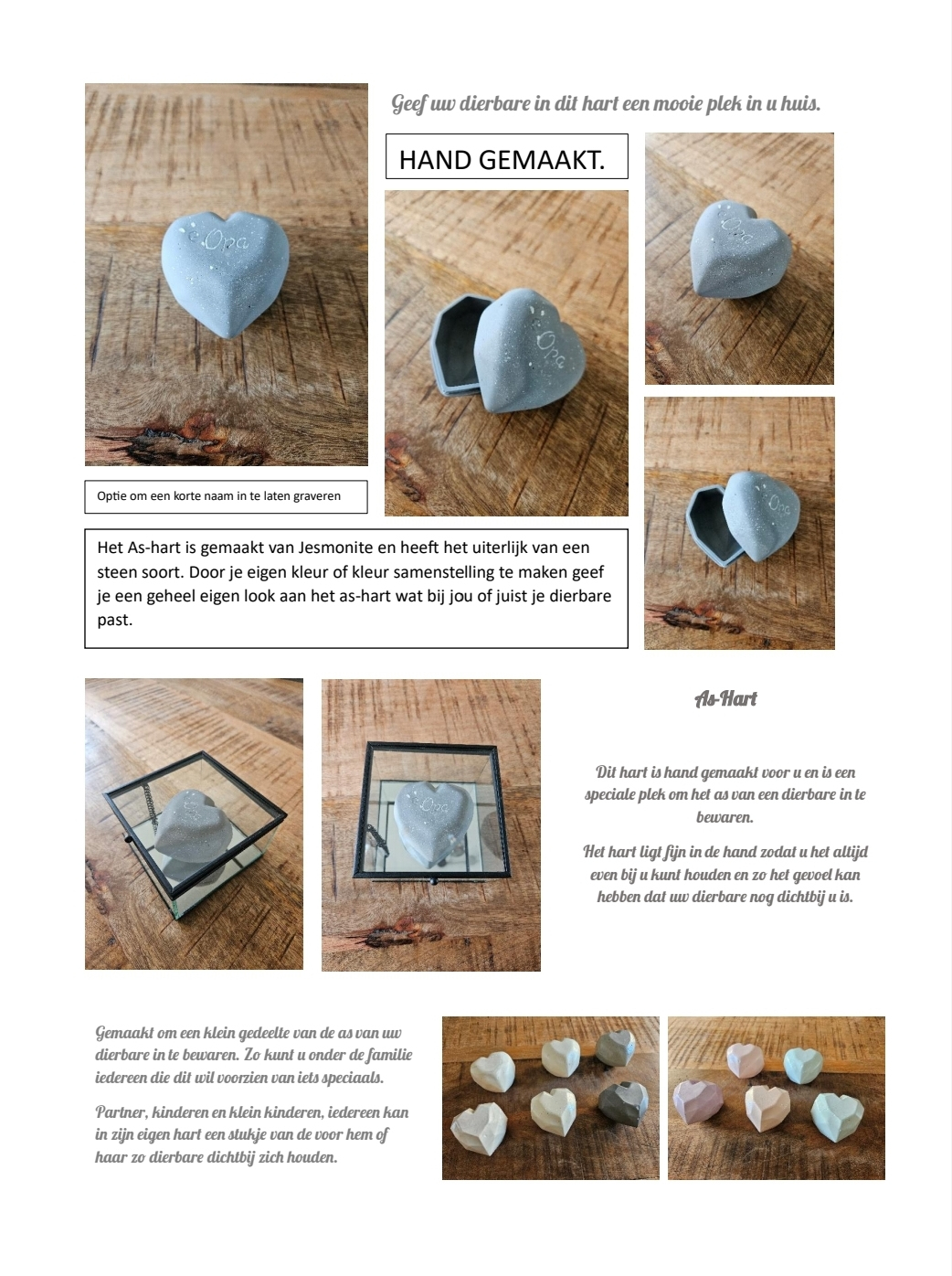 Geef uw dierbare in dit hart een mooie plek in u huis.

HAND GEMAAKT.

Opa

Opa

Opa

Opa

Optie om een korte naam in te laten graveren

Het As-hart is gemaakt van Jesmonite en heeft het uiterlijk van een steen soort. Door je eigen kleur of kleur samenstelling te maken geef je een geheel eigen look aan het as-hart wat bij jou of juist je dierbare past.

Opa

Opa

As-Hart

Dit hart is hand gemaakt voor u en is een speciale plek om het as van een dierbare in te bewaren.

Het hart ligt fijn in de hand zodat u het altijd even bij u kunt houden en zo het gevoel kan hebben dat uw dierbare nog dichtbij u is.

Gemaakt om een klein gedeelte van de as van uw dierbare in te bewaren. Zo kunt u onder de familie iedereen die dit wil voorzien van iets speciaals.

Partner, kinderen en klein kinderen, iedereen kan in zijn eigen hart een stukje van de voor hem of haar zo dierbare dichtbij zich houden.